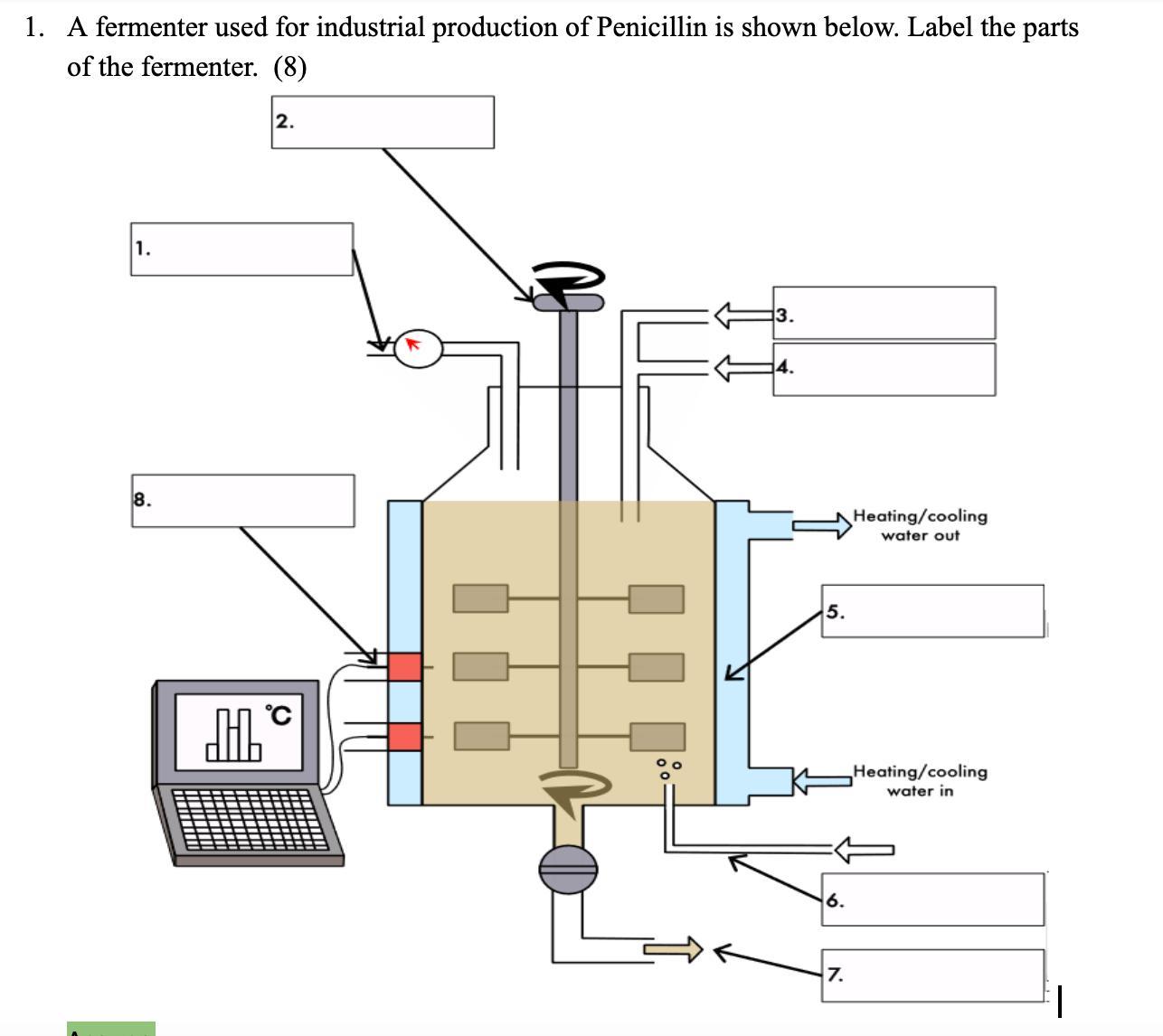 1. A fermenter used for industrial production of Penicillin is shown below. Label the parts of the fermenter. (8)

2.

1.

3.

4.

8.

Heating/cooling water out

5.

°C

Heating/cooling water in

6.

7.