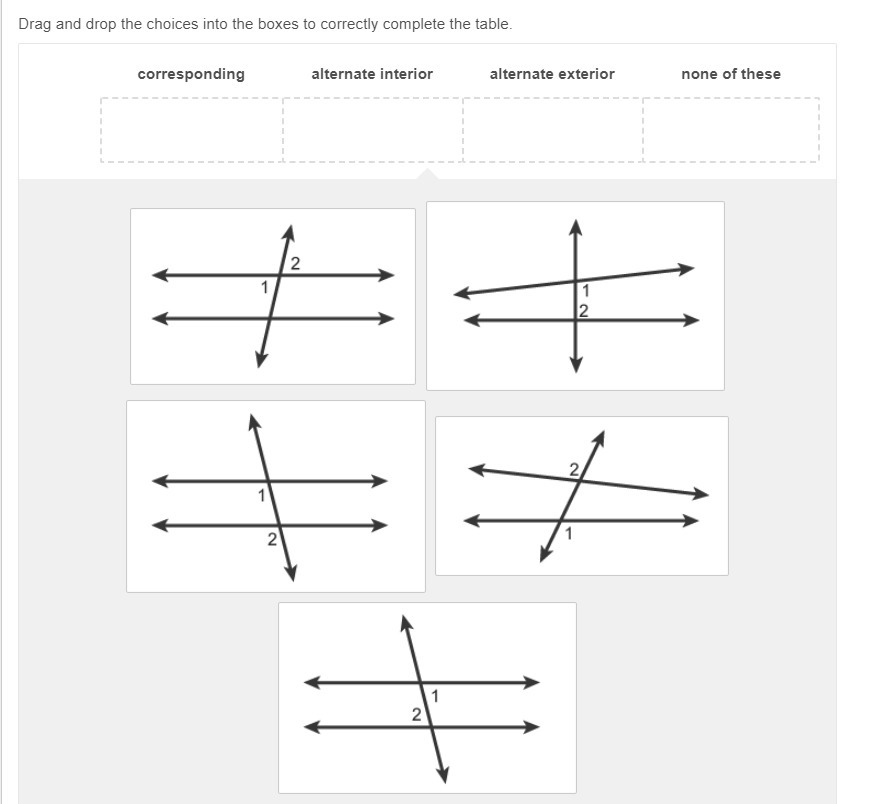 Drag and drop the choices into the boxes to correctly complete the table.

| corresponding | alternate interior | alternate exterior | none of these |
|---|---|---|---|
| | | | |

2
1

1
2

1
2

2
1

1
2