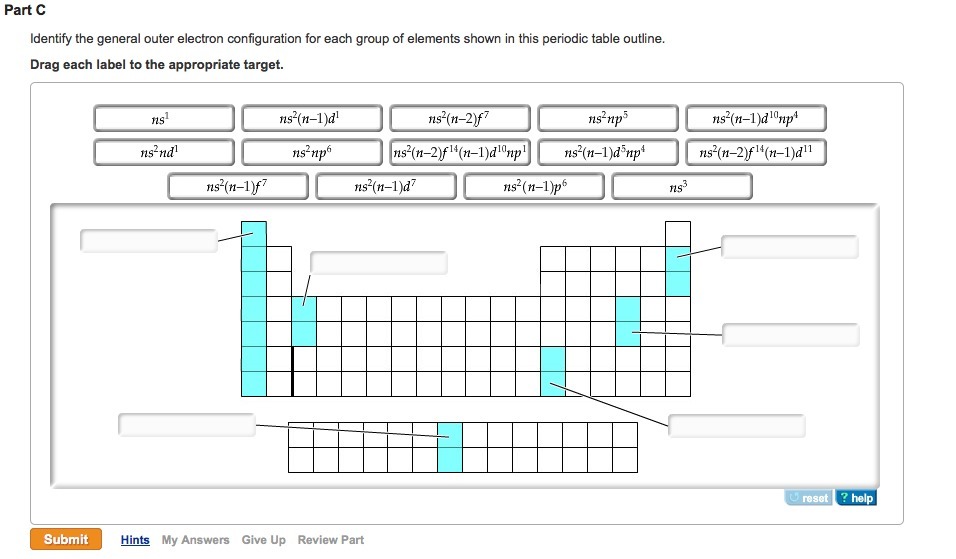 Part C

Identify the general outer electron configuration for each group of elements shown in this periodic table outline.

Drag each label to the appropriate target.

$ns^1$

$ns^2(n-1)d^1$

$ns^2(n-2)f^7$

$ns^2np^5$

$ns^2(n-1)d^{10}np^4$

$ns^2nd^1$

$ns^2np^6$

$ns^2(n-2)f^{14}(n-1)d^{10}np^1$

$ns^2(n-1)d^5np^4$

$ns^2(n-2)f^{14}(n-1)d^{11}$

$ns^2(n-1)f^7$

$ns^2(n-1)d^7$

$ns^2(n-1)p^6$

$ns^3$

reset ? help

Submit Hints My Answers Give Up Review Part